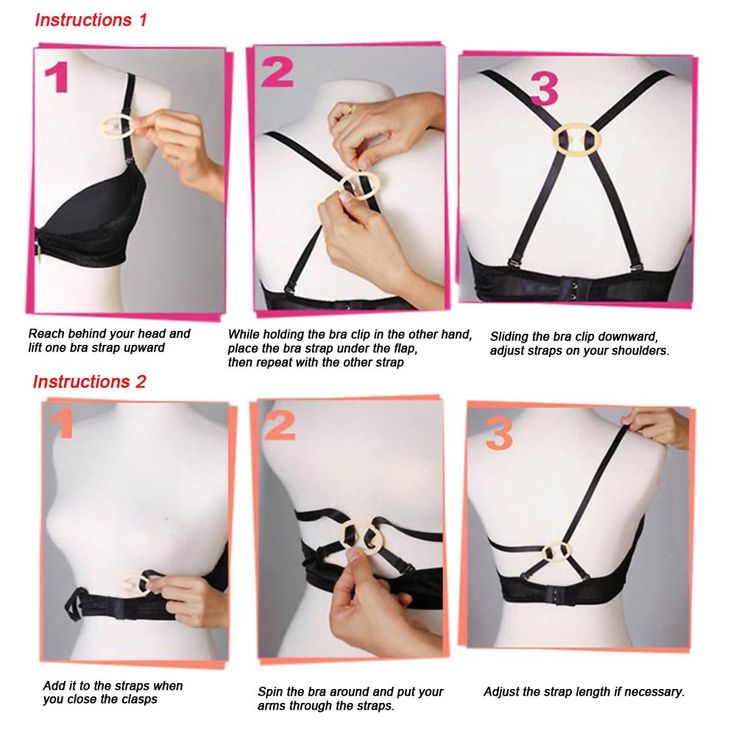 Instructions 1

1

2

3

Reach behind your head and lift one bra strap upward

While holding the bra clip in the other hand, place the bra strap under the flap, then repeat with the other strap

Sliding the bra clip downward, adjust straps on your shoulders.

Instructions 2

1

2

3

Add it to the straps when you close the clasps

Spin the bra around and put your arms through the straps.

Adjust the strap length if necessary.